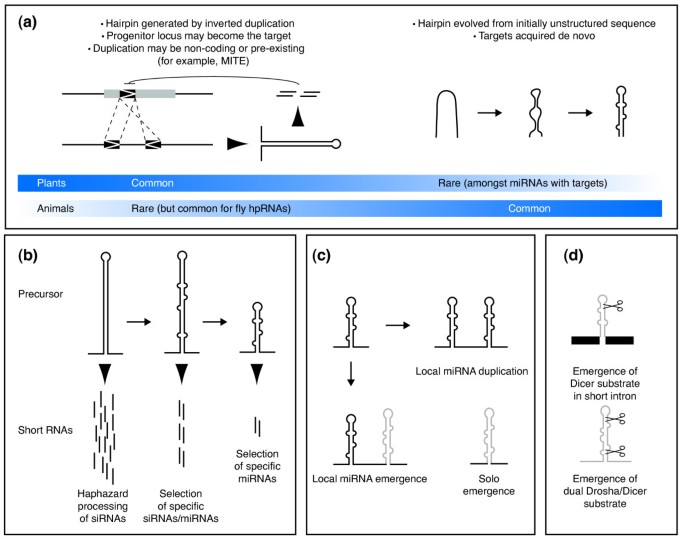 (a)

• Hairpin generated by inverted duplication
• Progenitor locus may become the target
• Duplication may be non-coding or pre-existing (for example, MITE)

• Hairpin evolved from initially unstructured sequence
• Targets acquired de novo

Plants Common Rare (amongst miRNAs with targets)

Animals Rare (but common for fly hpRNAs) Common

(b)

Precursor

Short RNAs

Haphazard processing of siRNAs

Selection of specific siRNAs/miRNAs

Selection of specific miRNAs

(c)

Local miRNA duplication

Local miRNA emergence

Solo emergence

(d)

Emergence of Dicer substrate in short intron

Emergence of dual Drosha/Dicer substrate